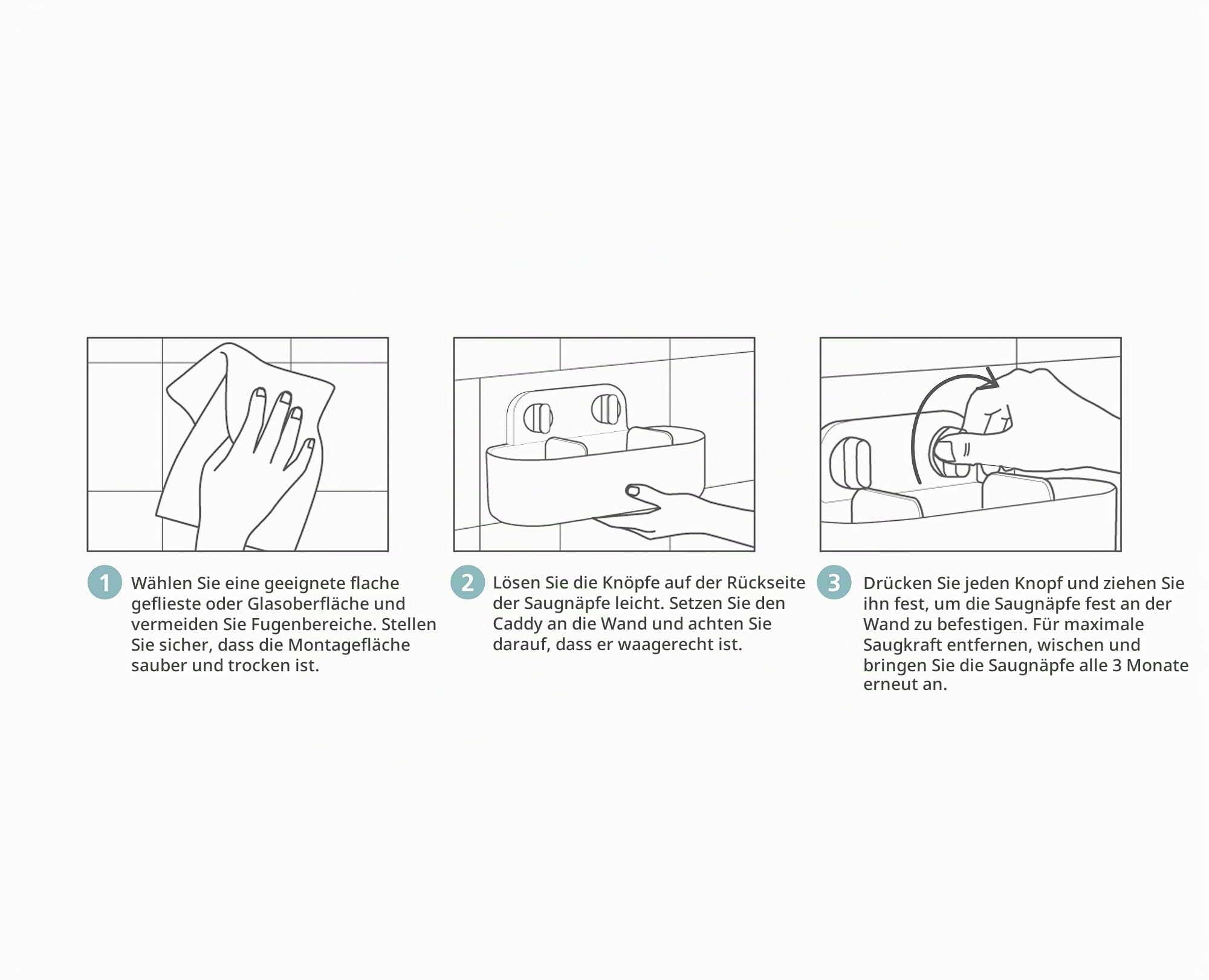 1 Wählen Sie eine geeignete flache geflieste oder Glasoberfläche und vermeiden Sie Fugenbereiche. Stellen Sie sicher, dass die Montagefläche sauber und trocken ist.

2 Lösen Sie die Knöpfe auf der Rückseite der Saugnäpfe leicht. Setzen Sie den Caddy an die Wand und achten Sie darauf, dass er waagerecht ist.

3 Drücken Sie jeden Knopf und ziehen Sie ihn fest, um die Saugnäpfe fest an der Wand zu befestigen. Für maximale Saugkraft entfernen, wischen und bringen Sie die Saugnäpfe alle 3 Monate erneut an.